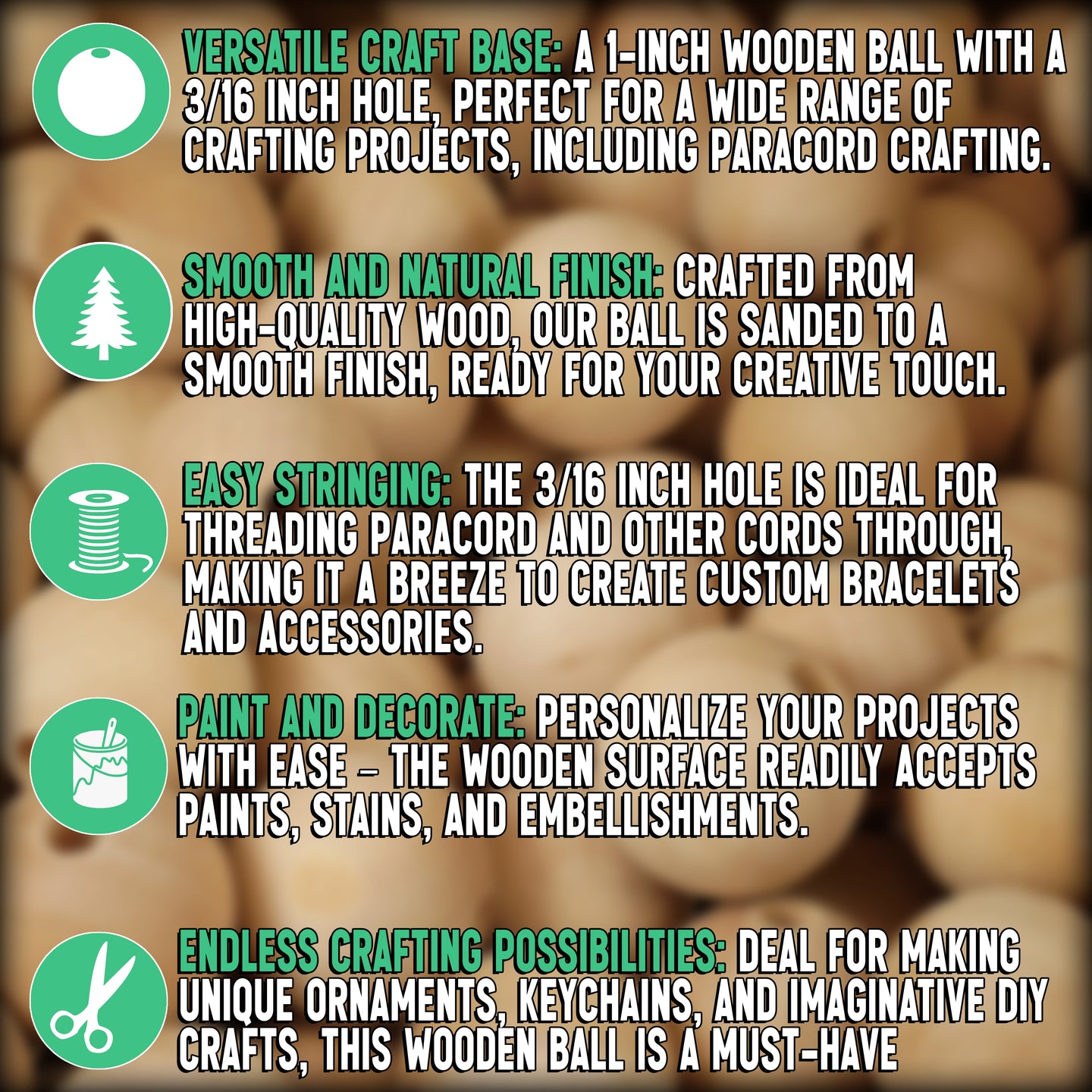 VERSATILE CRAFT BASE: A 1-INCH WOODEN BALL WITH A 3/16 INCH HOLE, PERFECT FOR A WIDE RANGE OF CRAFTING PROJECTS, INCLUDING PARACORD CRAFTING.

SMOOTH AND NATURAL FINISH: CRAFTED FROM HIGH-QUALITY WOOD, OUR BALL IS SANDED TO A SMOOTH FINISH, READY FOR YOUR CREATIVE TOUCH.

EASY STRINGING: THE 3/16 INCH HOLE IS IDEAL FOR THREADING PARACORD AND OTHER CORDS THROUGH, MAKING IT A BREEZE TO CREATE CUSTOM BRACELETS AND ACCESSORIES.

PAINT AND DECORATE: PERSONALIZE YOUR PROJECTS WITH EASE – THE WOODEN SURFACE READILY ACCEPTS PAINTS, STAINS, AND EMBELLISHMENTS.

ENDLESS CRAFTING POSSIBILITIES: DEAL FOR MAKING UNIQUE ORNAMENTS, KEYCHAINS, AND IMAGINATIVE DIY CRAFTS, THIS WOODEN BALL IS A MUST-HAVE